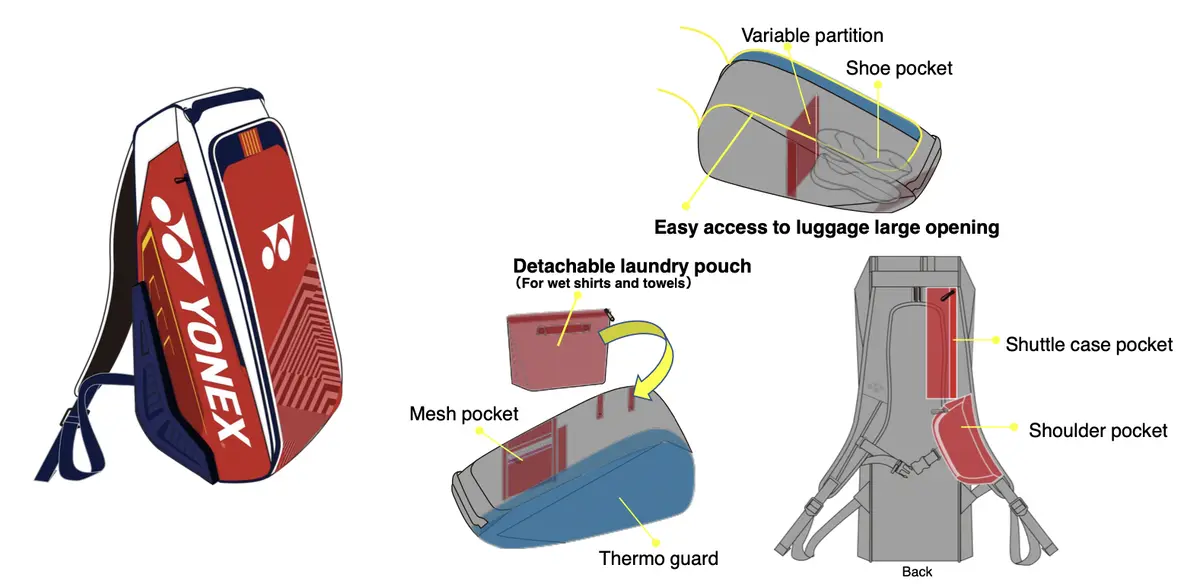 YONEX

Variable partition
Shoe pocket
Easy access to luggage large opening

Detachable laundry pouch
（For wet shirts and towels）
Mesh pocket
Thermo guard

Shuttle case pocket
Shoulder pocket
Back